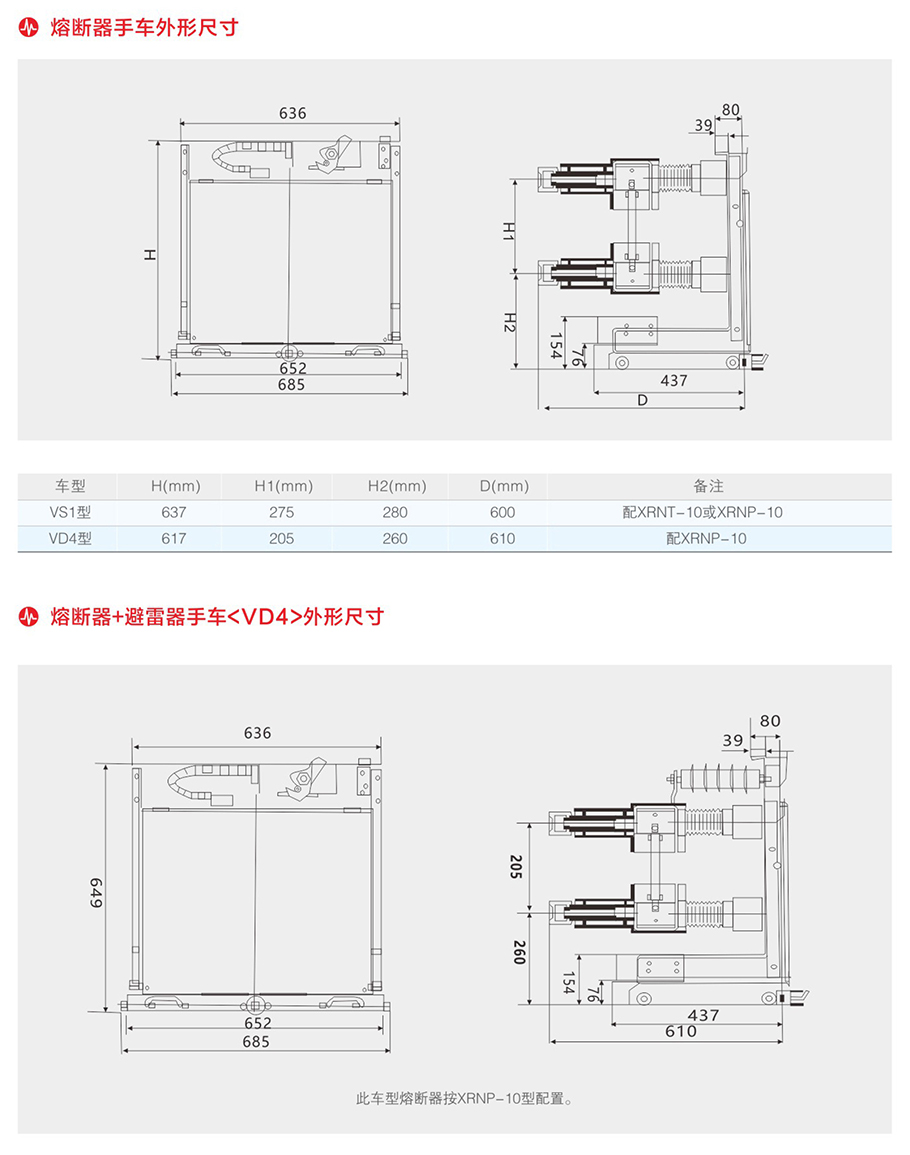 熔断器手车外形尺寸

636
H
652
685

80
39
H1
H2
154
76
437
D

| 车型 | H(mm) | H1(mm) | H2(mm) | D(mm) | 备注 |
|---|---|---|---|---|---|
| VS1型 | 637 | 275 | 280 | 600 | 配XRNT-10或XRNP-10 |
| VD4型 | 617 | 205 | 260 | 610 | 配XRNP-10 |

熔断器+避雷器手车<VD4>外形尺寸

636
649
652
685

80
39
205
260
154
76
437
610

此车型熔断器按XRNP-10型配置。